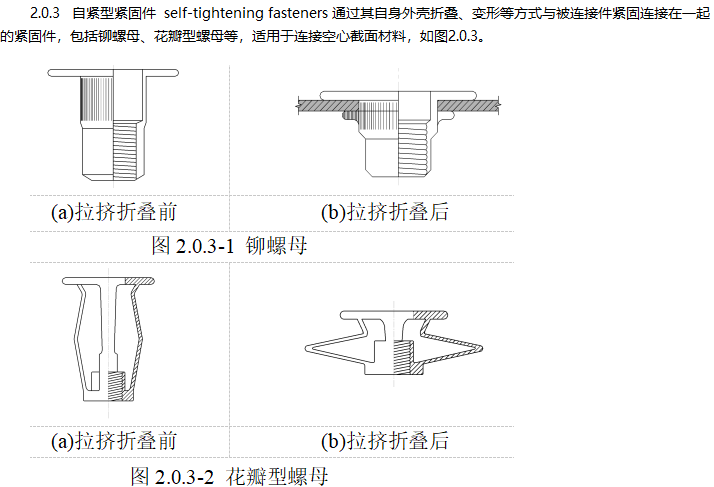 2.0.3 自紧型紧固件 self-tightening fasteners 通过其自身外壳折叠、变形等方式与被连接件紧固连接在一起的紧固件，包括铆螺母、花瓣型螺母等，适用于连接空心截面材料，如图2.0.3。

(a)拉挤折叠前

(b)拉挤折叠后

图 2.0.3-1 铆螺母

(a)拉挤折叠前

(b)拉挤折叠后

图 2.0.3-2 花瓣型螺母